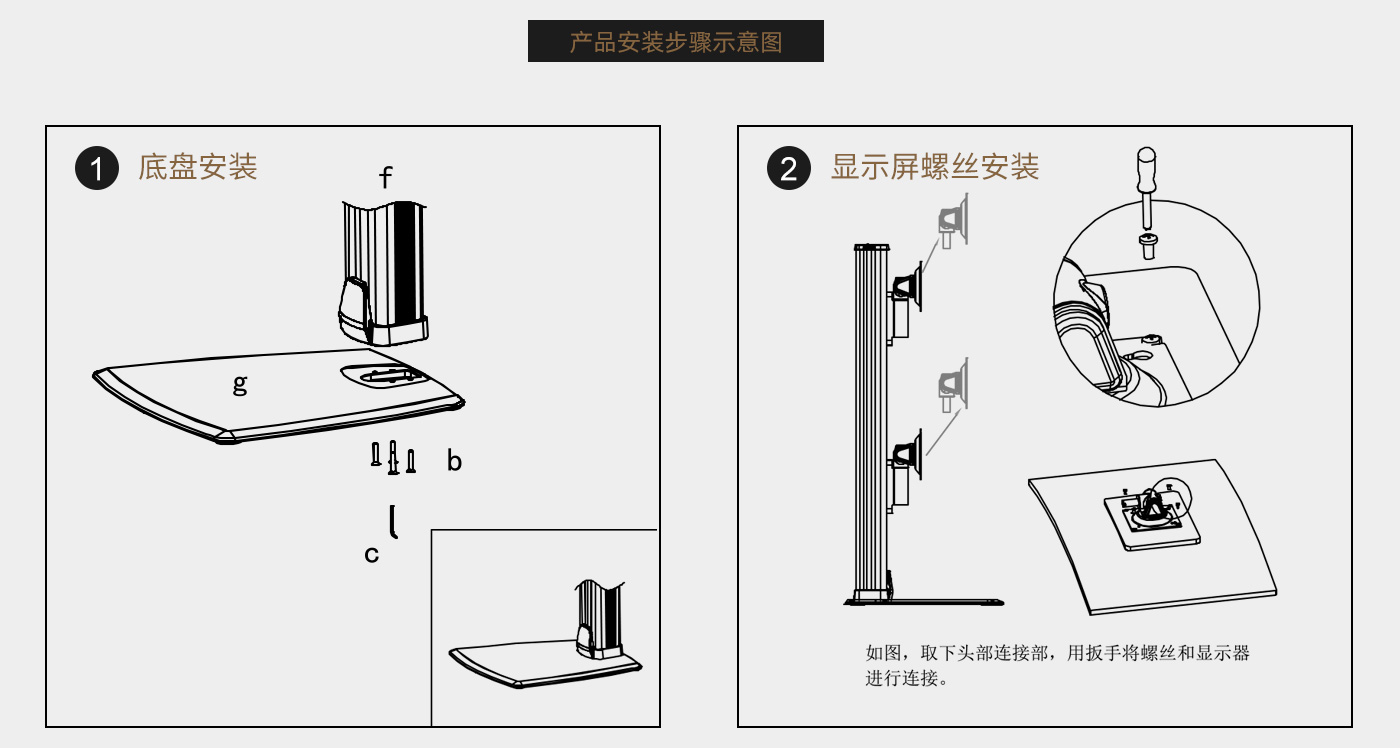 产品安装步骤示意图

1 底盘安装

f

g

b

c

2 显示屏螺丝安装

如图，取下头部连接部，用扳手将螺丝和显示器进行连接。