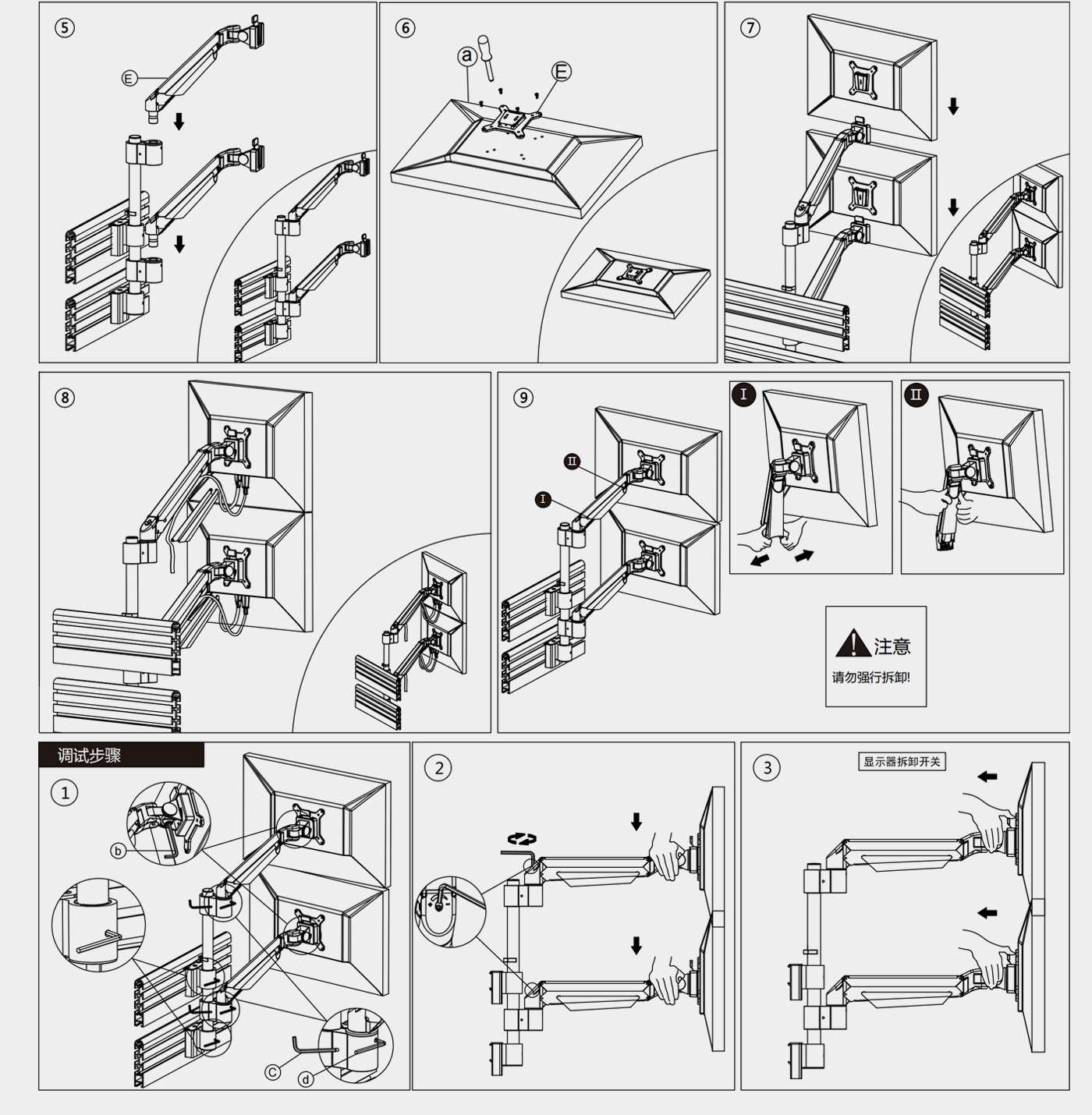 ⑤
E

⑥
a
E

⑦

⑧

⑨
II
I
I
II

注意
请勿强行拆卸!

调试步骤
①
b
c
d

②

③
显示器拆卸开关